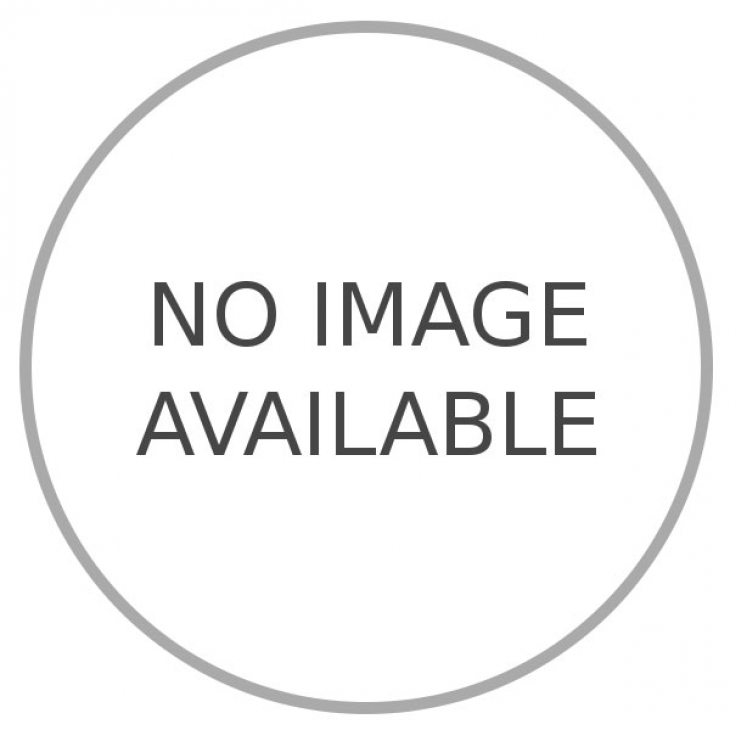 NO IMAGE
AVAILABLE